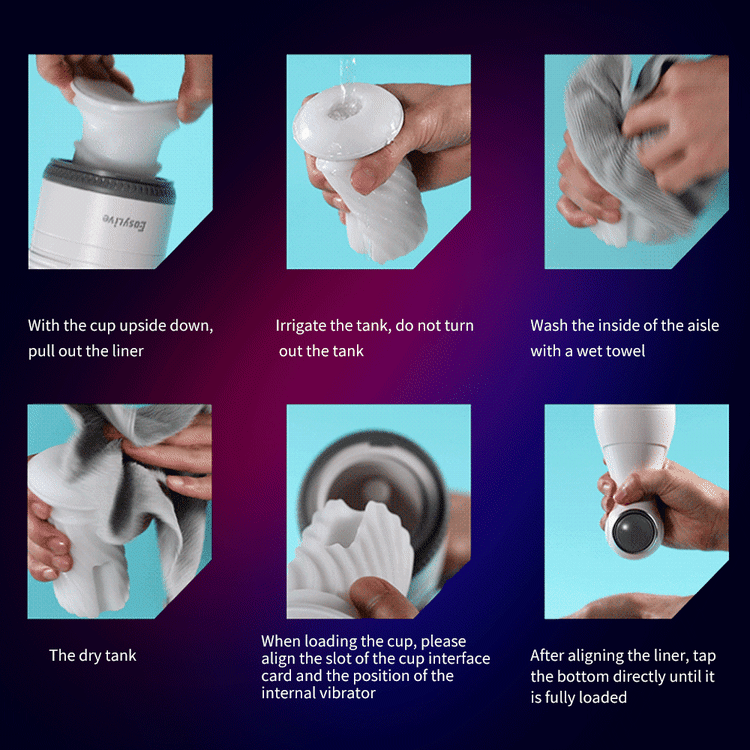 EasyLive

With the cup upside down, pull out the liner

Irrigate the tank, do not turn out the tank

Wash the inside of the aisle with a wet towel

The dry tank

When loading the cup, please align the slot of the cup interface card and the position of the internal vibrator

After aligning the liner, tap the bottom directly until it is fully loaded