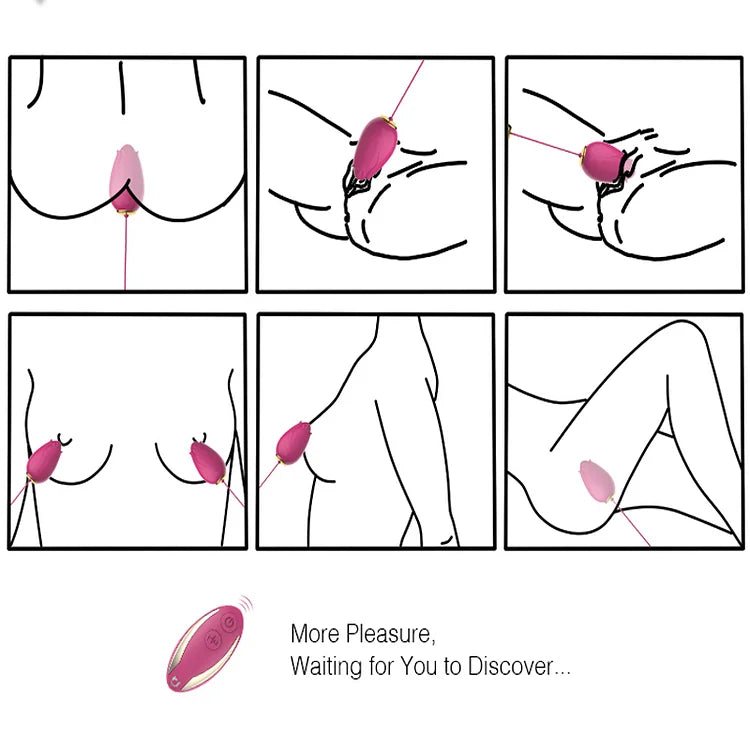 More Pleasure,
Waiting for You to Discover...