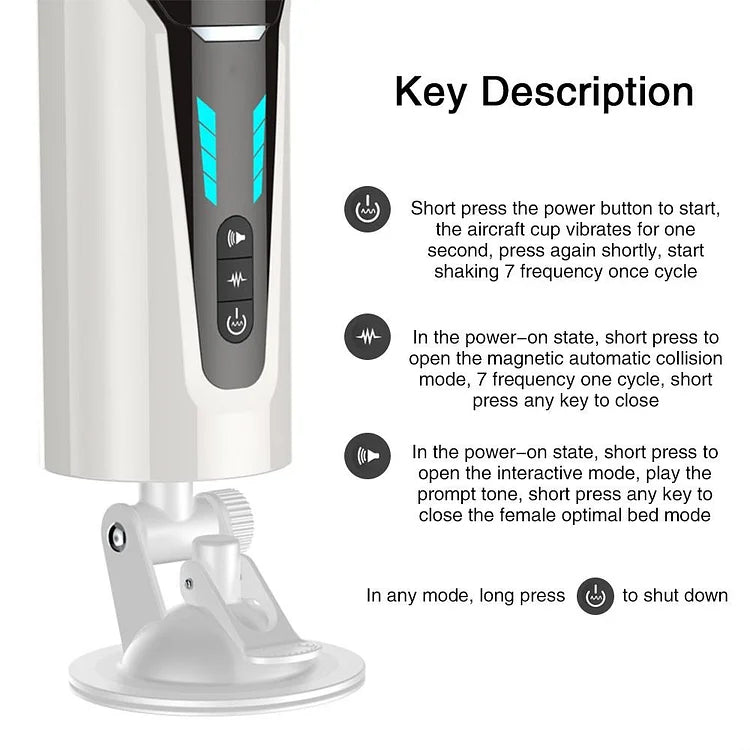 Key Description

Short press the power button to start, the aircraft cup vibrates for one second, press again shortly, start shaking 7 frequency once cycle

In the power–on state, short press to open the magnetic automatic collision mode, 7 frequency one cycle, short press any key to close

In the power–on state, short press to open the interactive mode, play the prompt tone, short press any key to close the female optimal bed mode

In any mode, long press to shut down