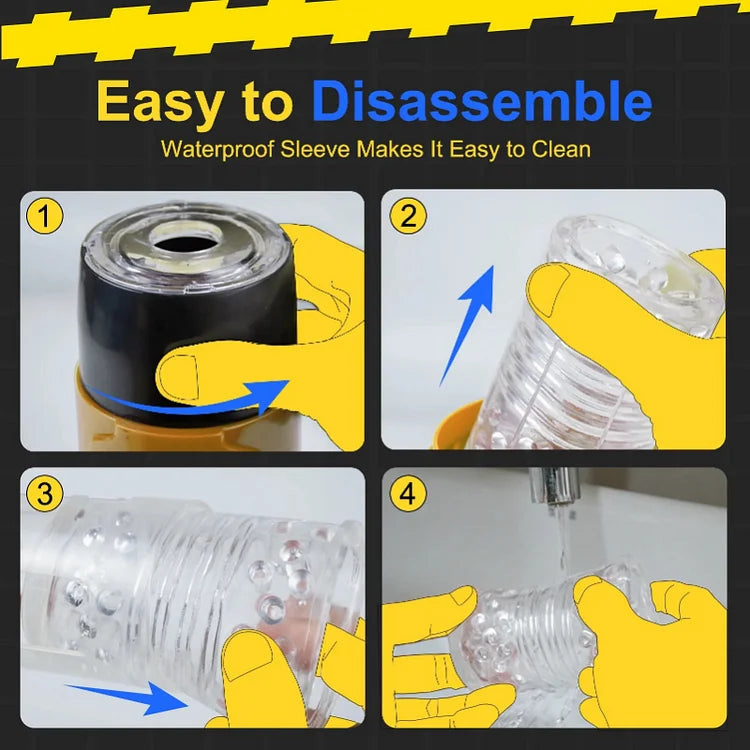 Easy to Disassemble
Waterproof Sleeve Makes It Easy to Clean

1

2

3

4