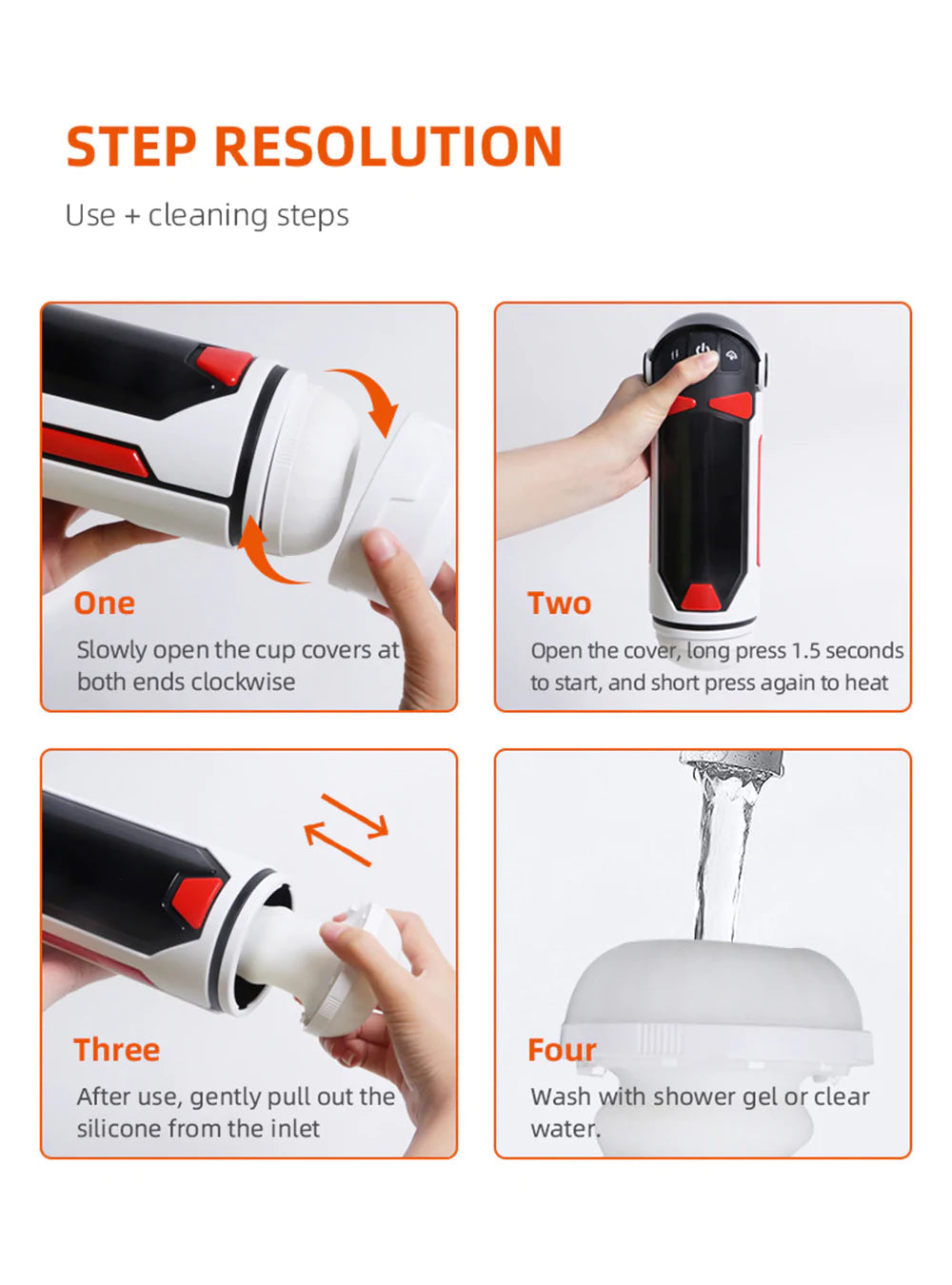 STEP RESOLUTION

Use + cleaning steps

One

Slowly open the cup covers at both ends clockwise

Two

Open the cover, long press 1.5 seconds to start, and short press again to heat

Three

After use, gently pull out the silicone from the inlet

Four

Wash with shower gel or clear water.