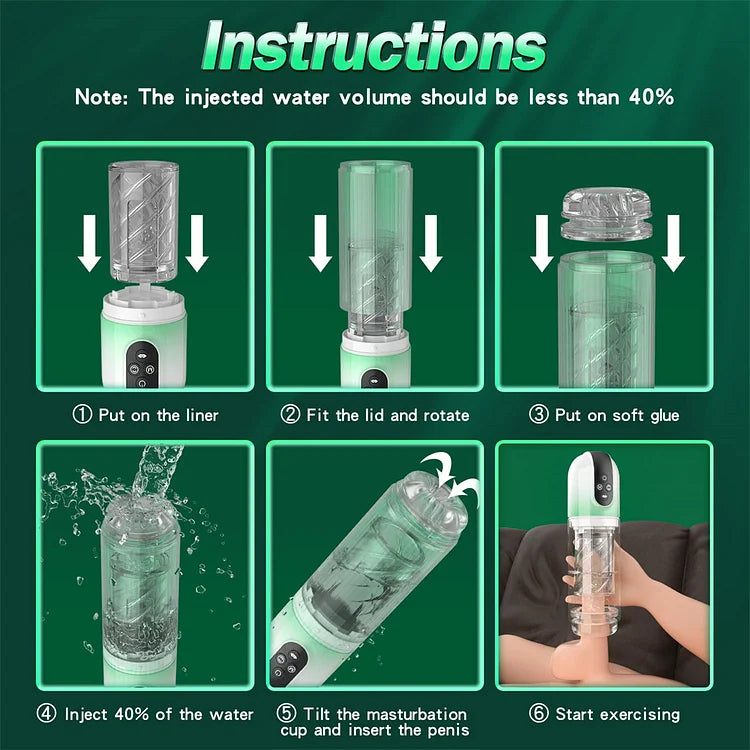 Instructions

Note: The injected water volume should be less than 40%

① Put on the liner

② Fit the lid and rotate

③ Put on soft glue

④ Inject 40% of the water

⑤ Tilt the masturbation cup and insert the penis

⑥ Start exercising