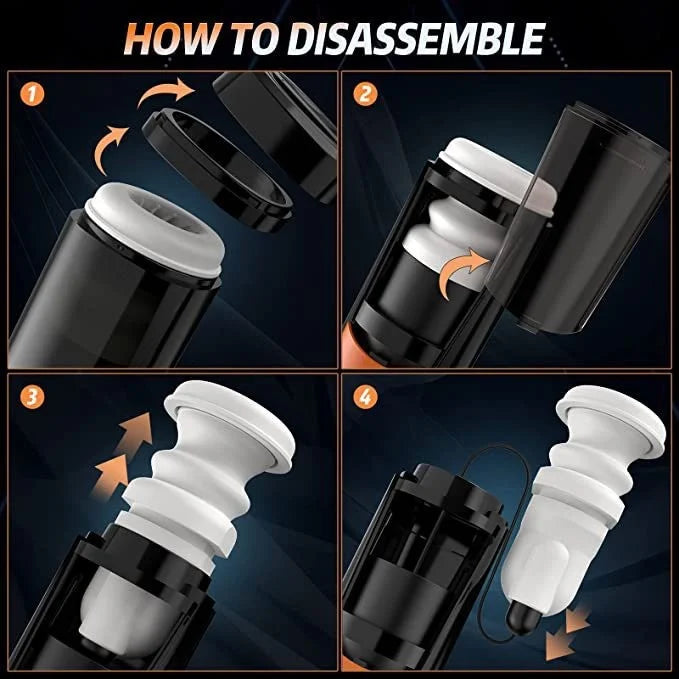 HOW TO DISASSEMBLE

1

2

3

4